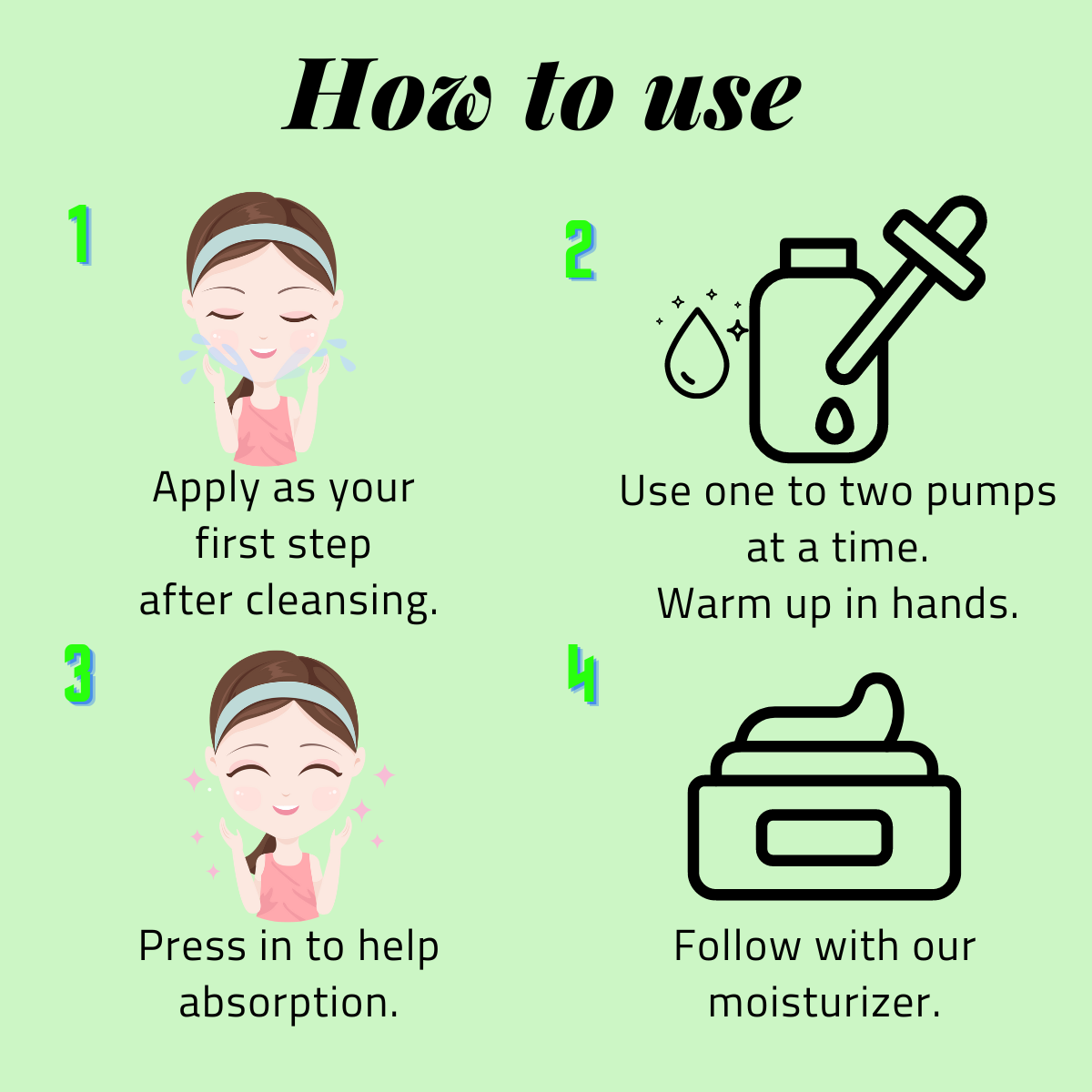 How to use

1

Apply as your first step after cleansing.

2

Use one to two pumps at a time.
Warm up in hands.

3

Press in to help absorption.

4

Follow with our moisturizer.