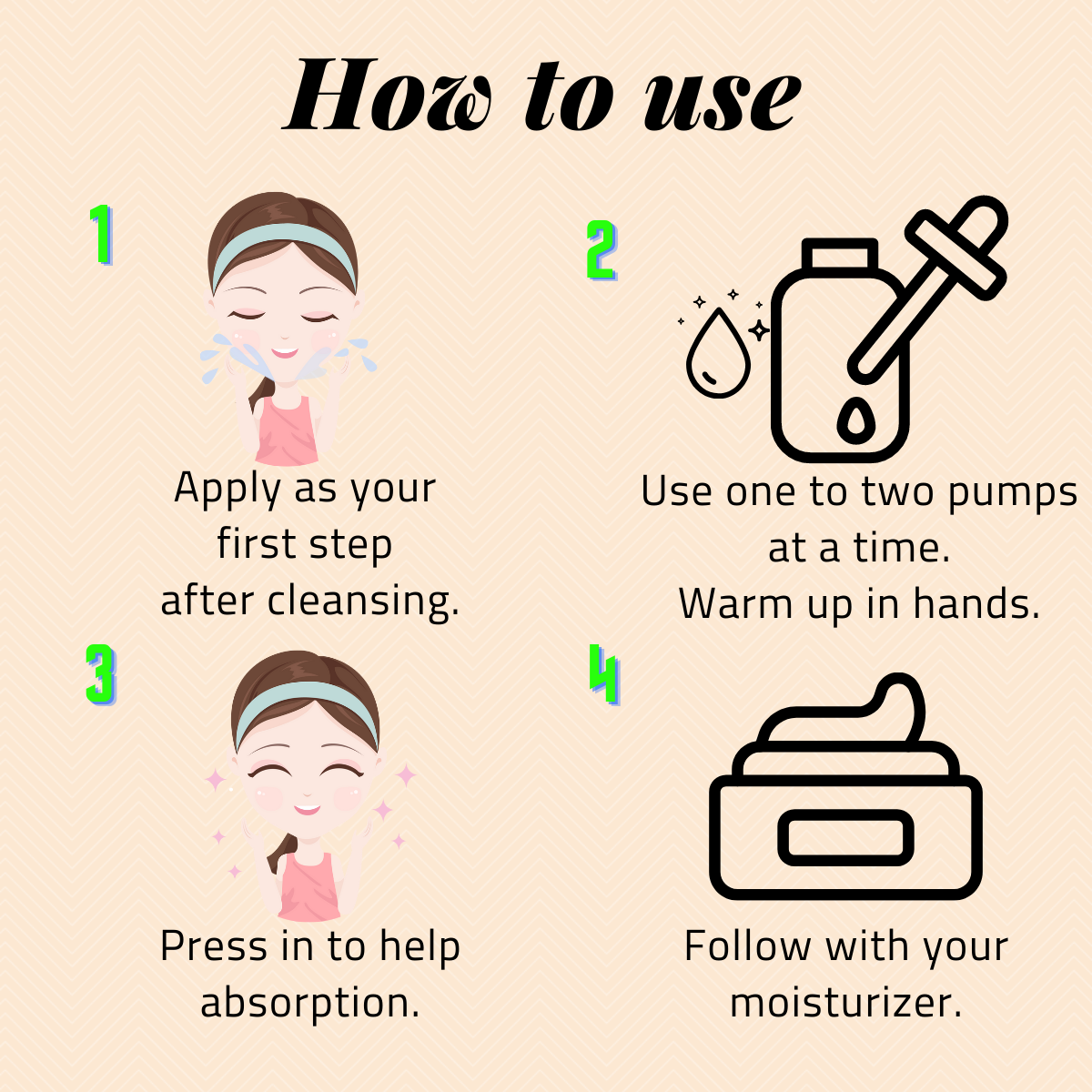 How to use

1

Apply as your first step after cleansing.

2

Use one to two pumps at a time.
Warm up in hands.

3

Press in to help absorption.

4

Follow with your moisturizer.