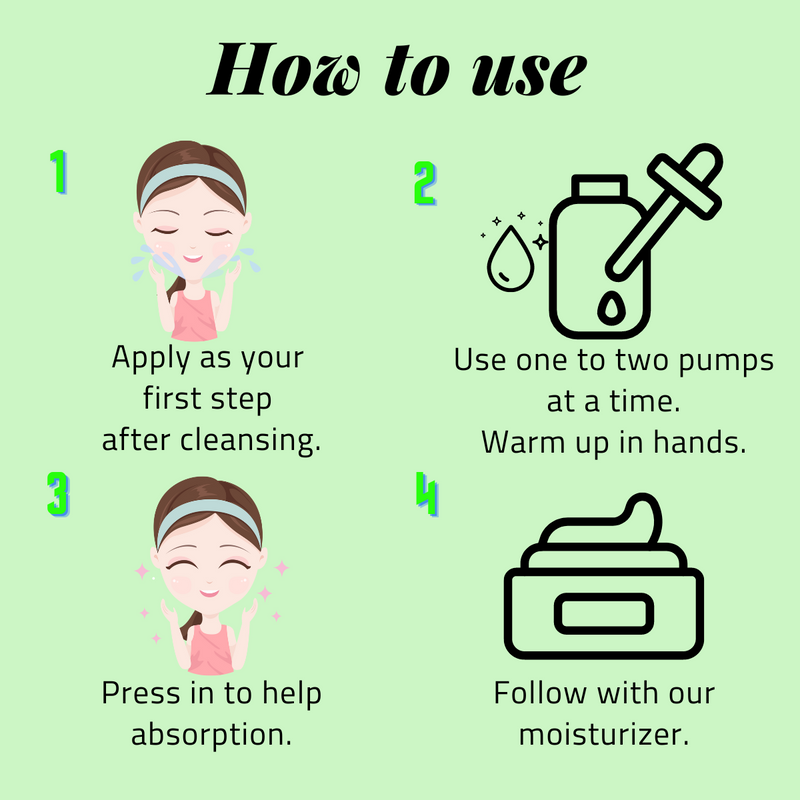 How to use

1

Apply as your first step after cleansing.

2

Use one to two pumps at a time. Warm up in hands.

3

Press in to help absorption.

4

Follow with our moisturizer.