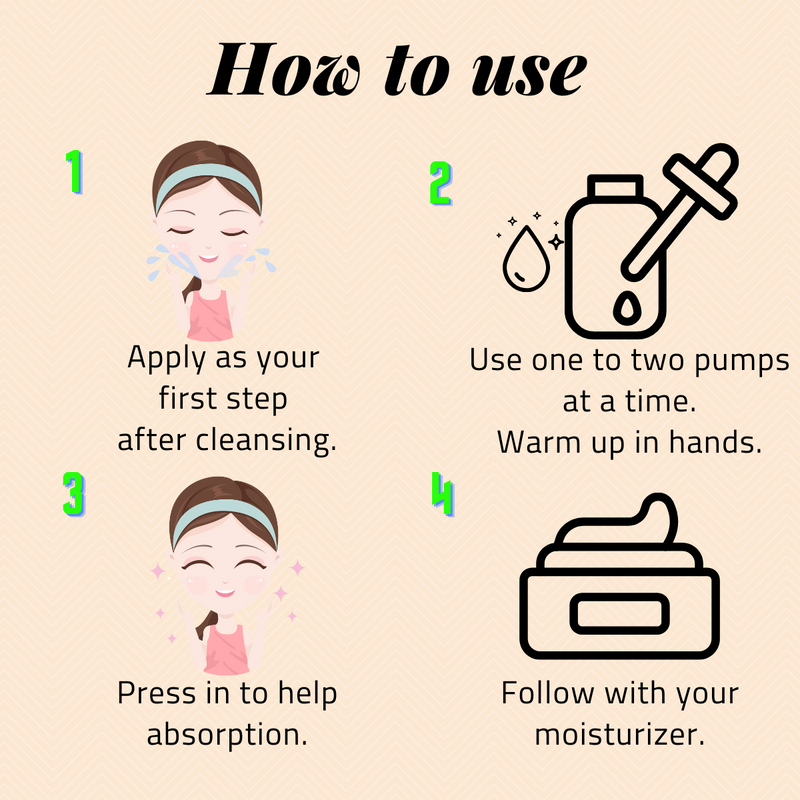 How to use

1

Apply as your first step after cleansing.

2

Use one to two pumps at a time. Warm up in hands.

3

Press in to help absorption.

4

Follow with your moisturizer.